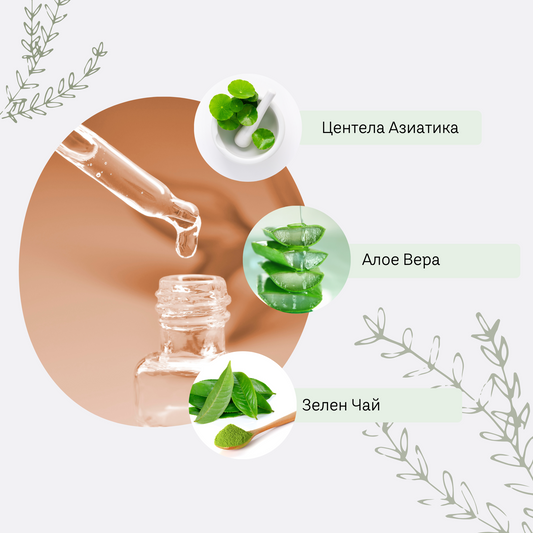 Центела Азиатика

Алое Вера

Зелен Чай